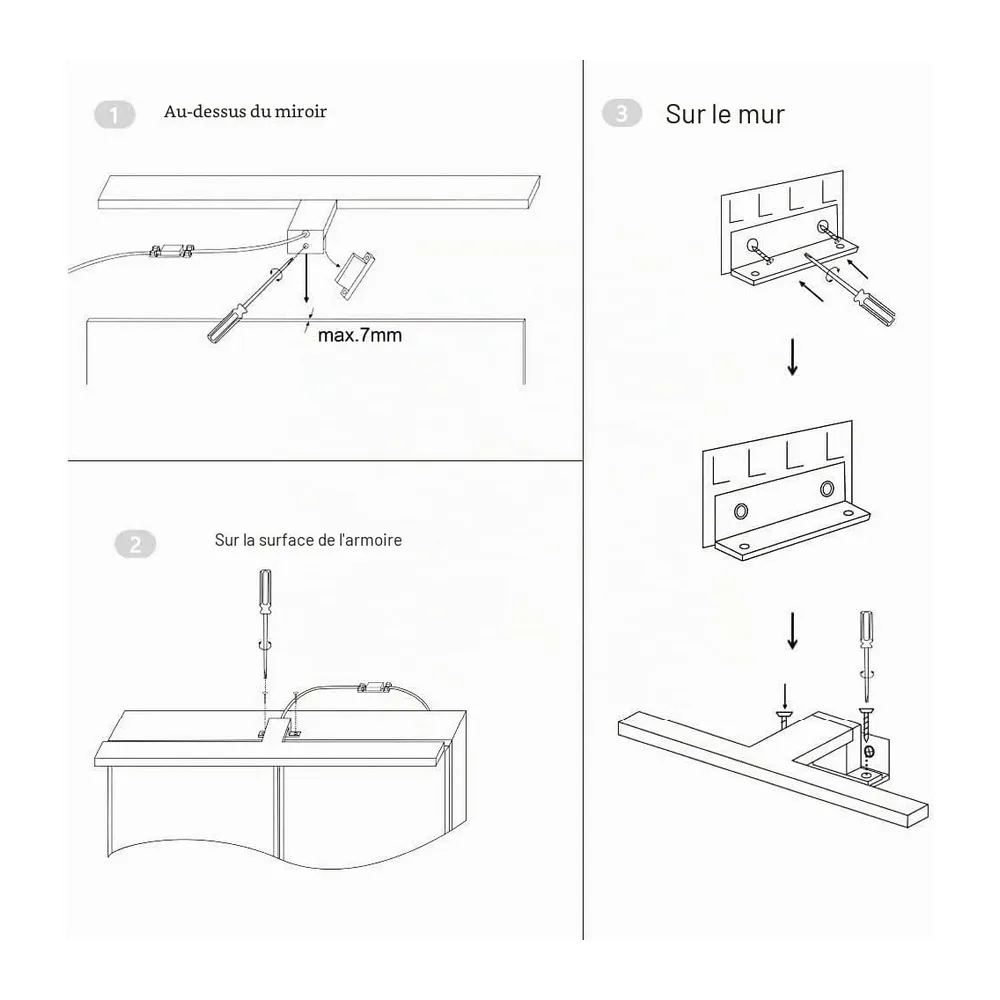 1 Au-dessus du miroir

max.7mm

2 Sur la surface de l'armoire

3 Sur le mur