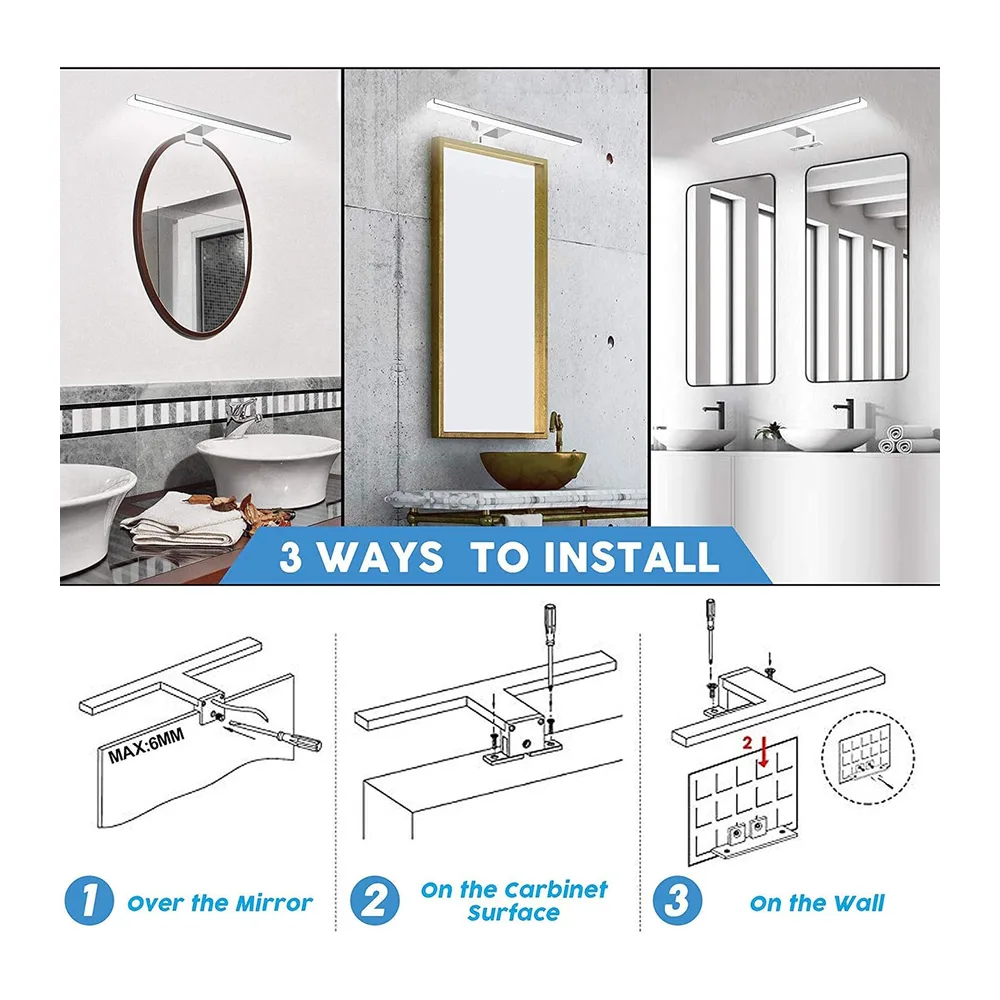 3 WAYS TO INSTALL

MAX:6MM

2

1 Over the Mirror

2 On the Carbinet Surface

3 On the Wall