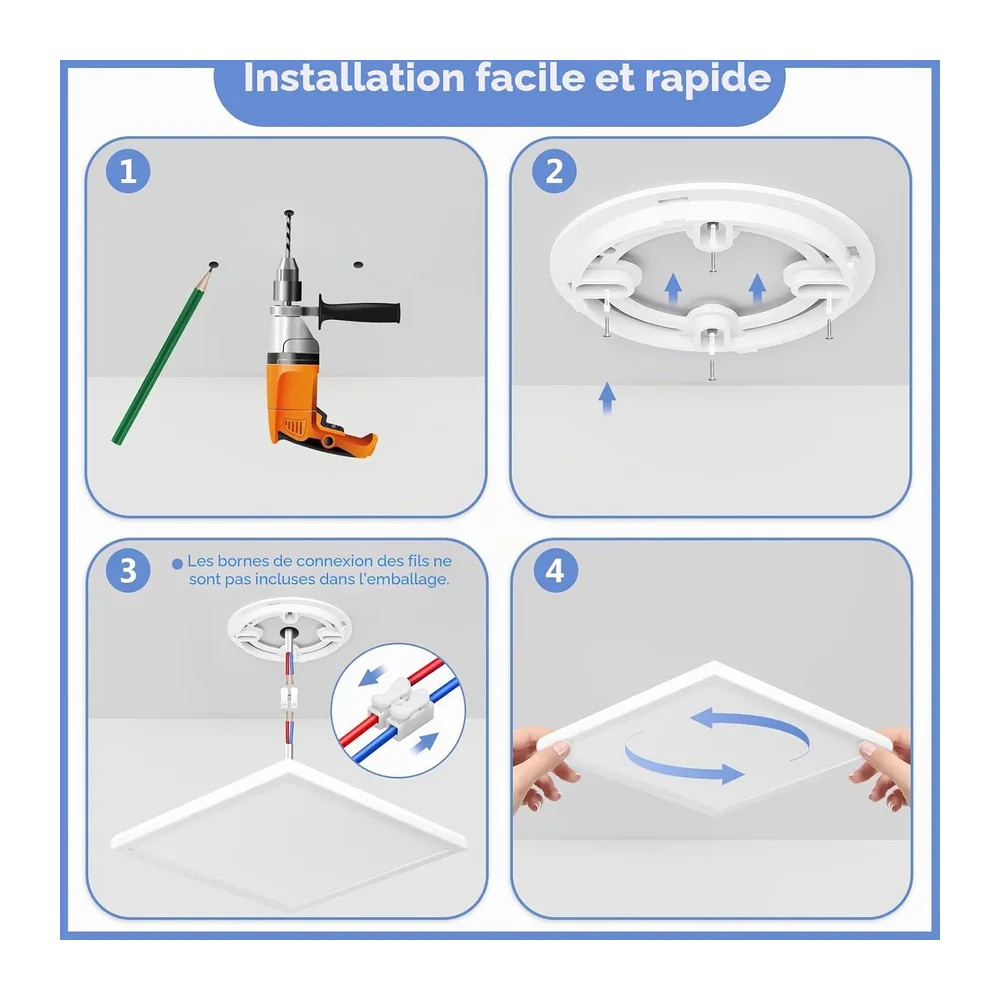 Installation facile et rapide

1

2

3

Les bornes de connexion des fils ne sont pas incluses dans l'emballage.

4