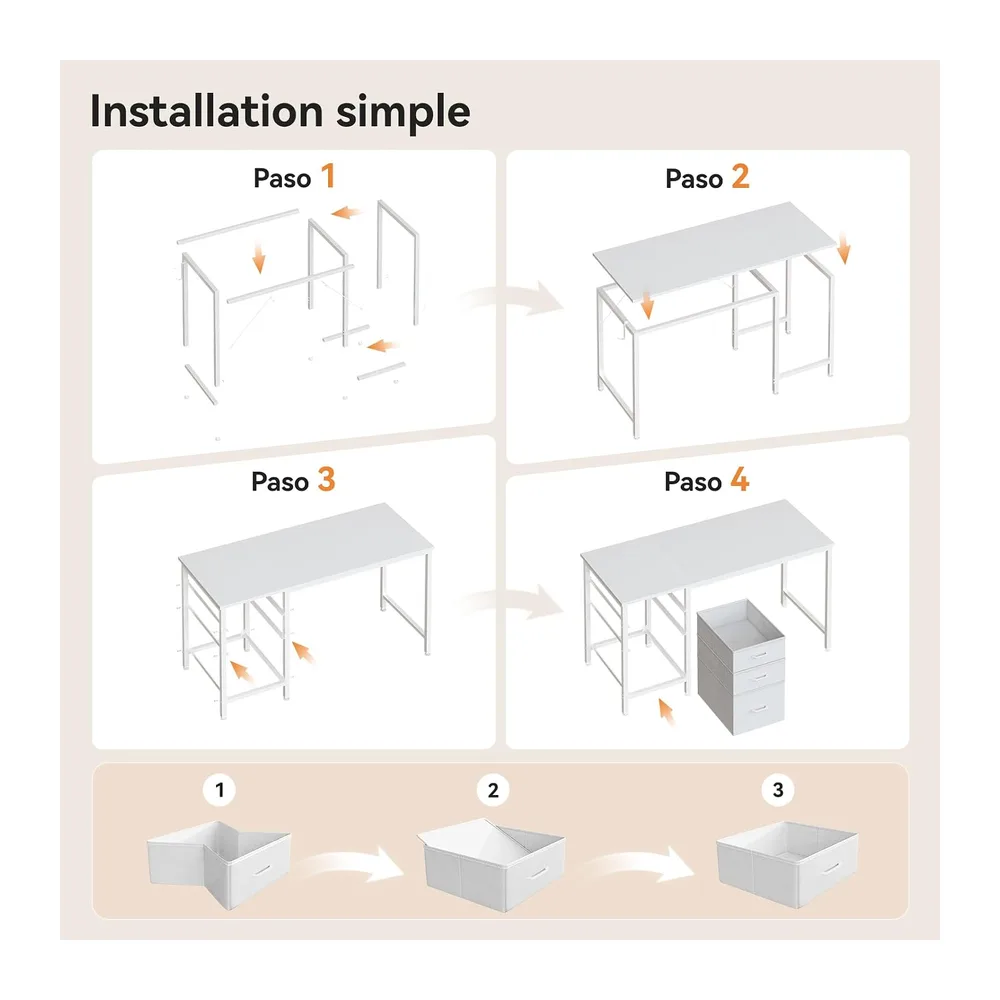 Installation simple

Paso 1

Paso 2

Paso 3

Paso 4

1

2

3